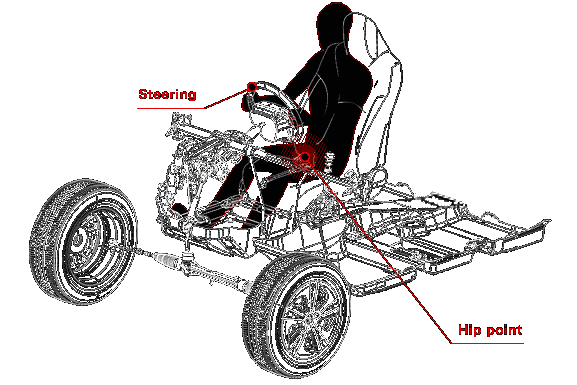 Steering

Hip point